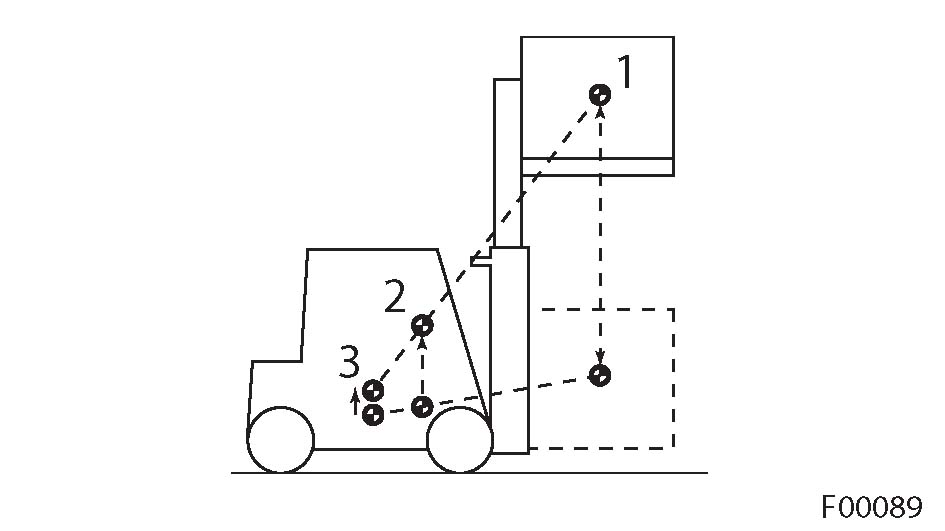 1
2
3
F00089