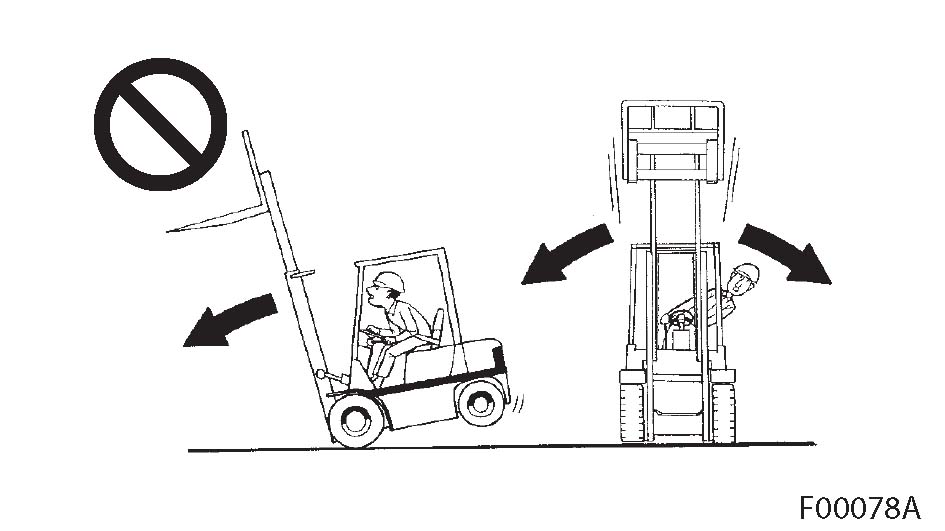 F00078A